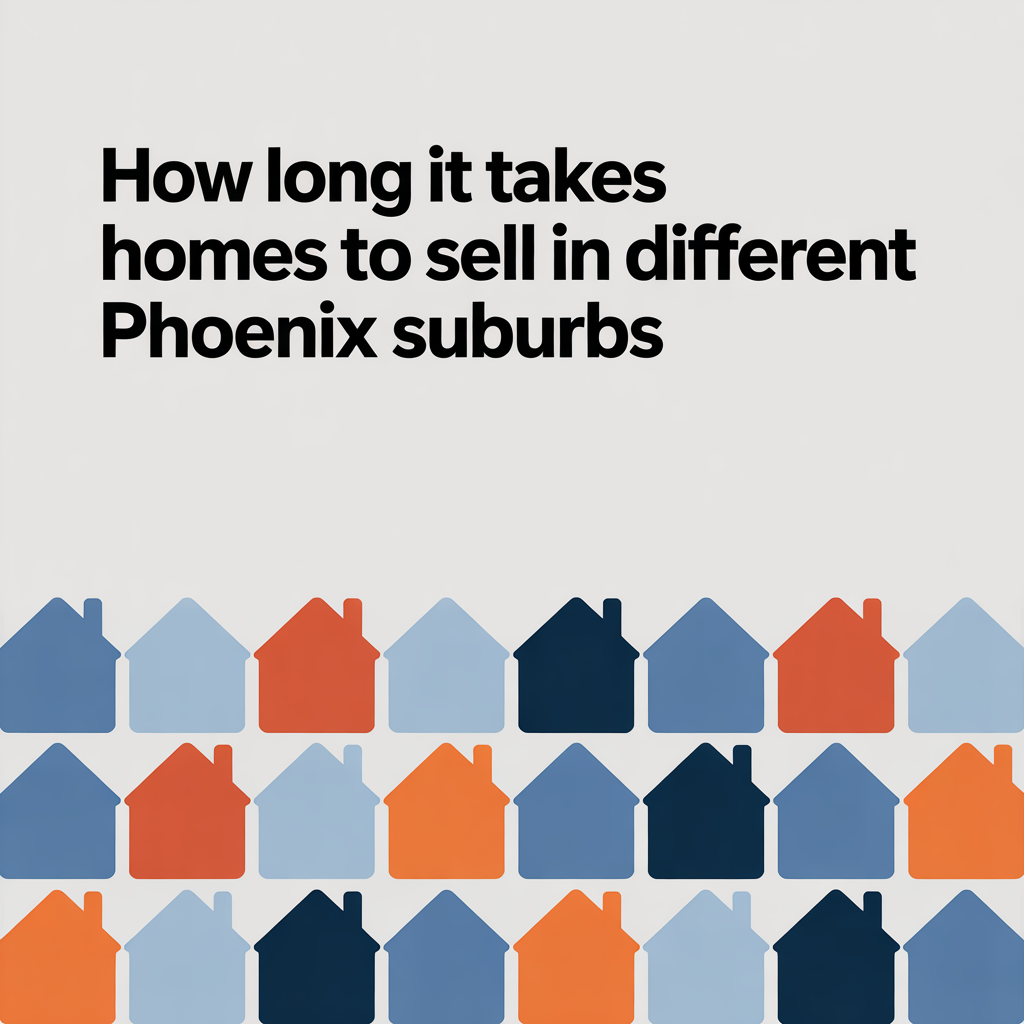 How long it takes homes to sell in different Phoenix suburbs